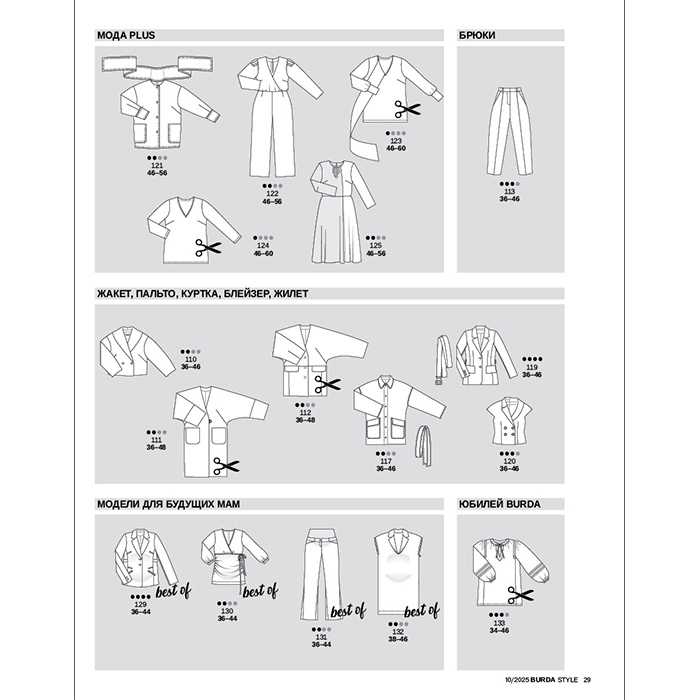 МОДА PLUS

121
46–56

122
46–56

123
46–60

124
46–60

125
46–56

БРЮКИ

113
36–46

ЖАКЕТ, ПАЛЬТО, КУРТКА, БЛЕЙЗЕР, ЖИЛЕТ

110
36–46

111
36–48

112
36–48

117
36–46

119
36–46

120
36–46

МОДЕЛИ ДЛЯ БУДУЩИХ МАМ

best of
129
36–44

best of
130
36–44

best of
131
36–44

best of
132
38–46

ЮБИЛЕЙ BURDA

133
34–46

10/2025 BURDA STYLE 29